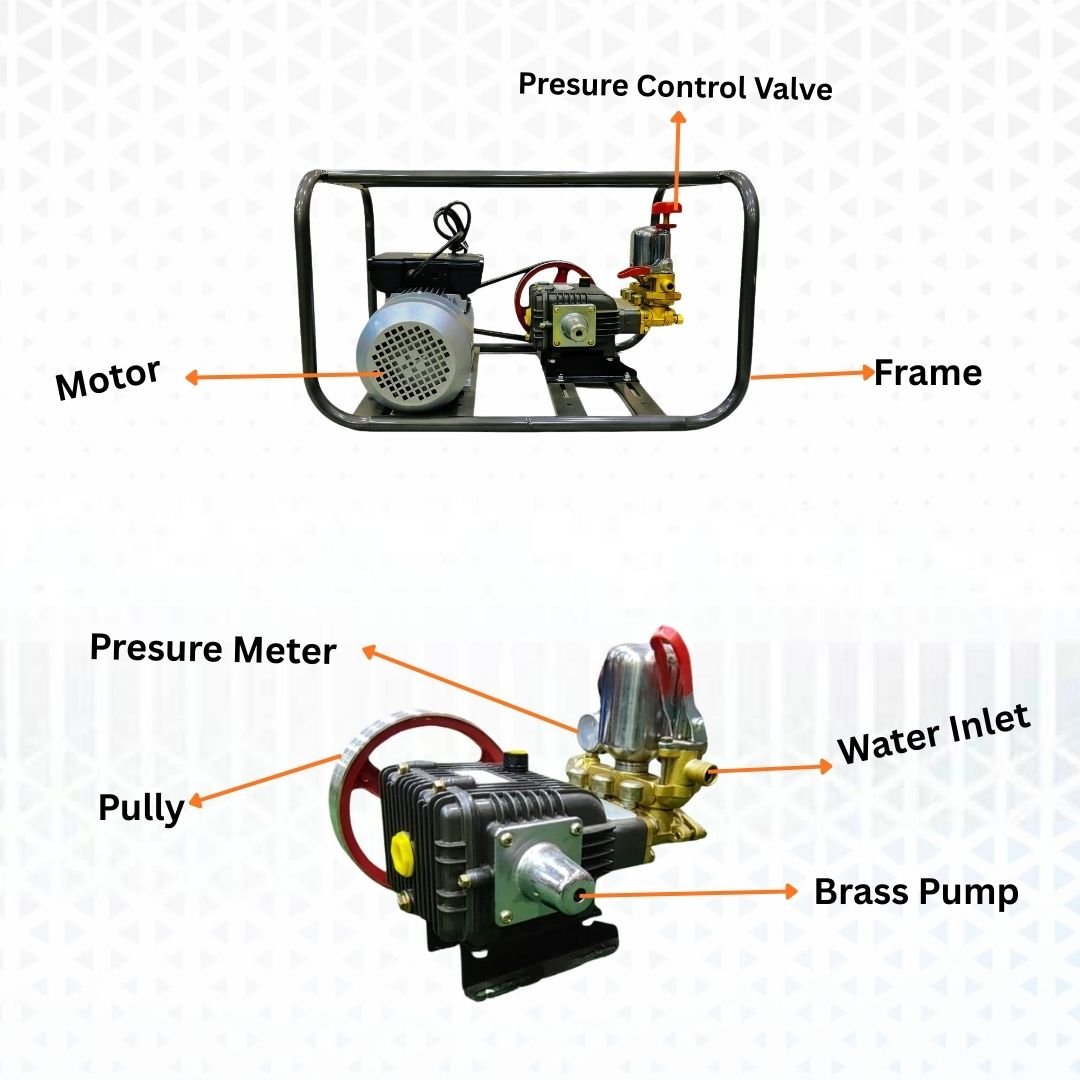 Presure Control Valve

Motor

Frame

Presure Meter

Water Inlet

Pully

Brass Pump